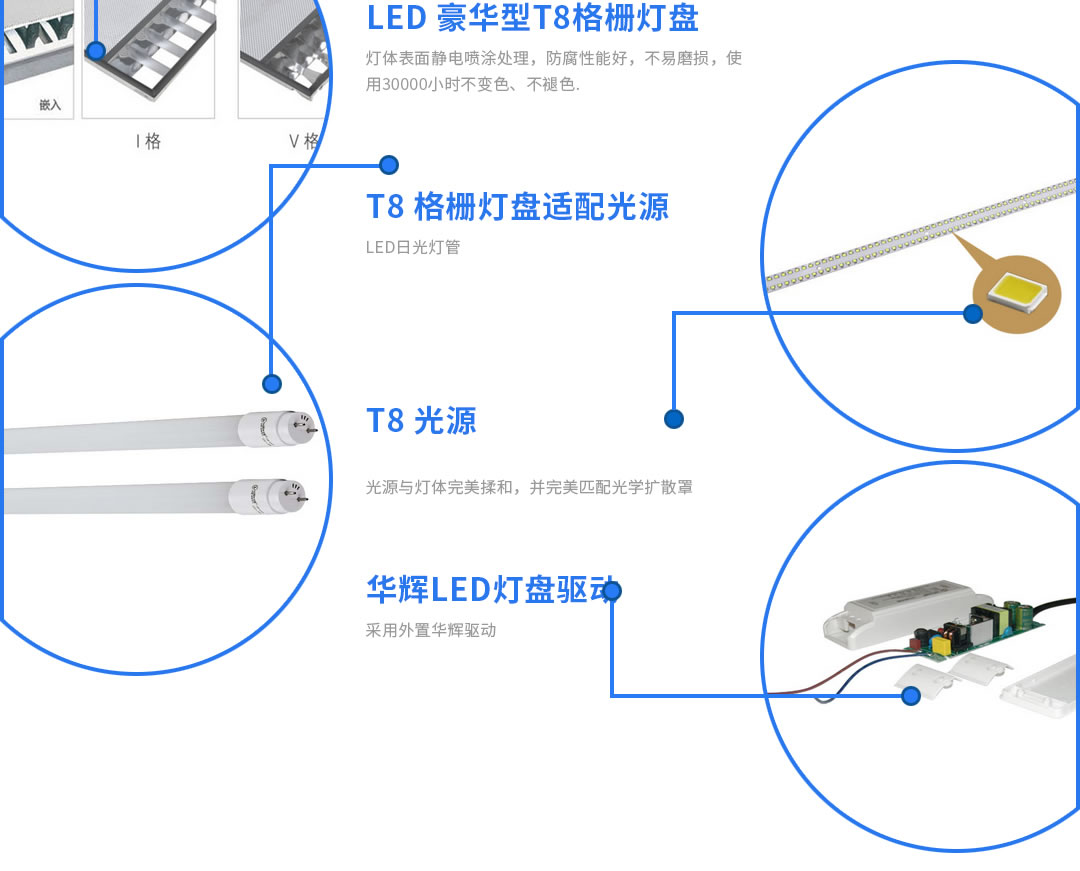 嵌入

I 格

V 格

LED 豪华型T8格栅灯盘

灯体表面静电喷涂处理，防腐性能好，不易磨损，使用30000小时不变色、不褪色.

T8 格栅灯盘适配光源

LED日光灯管

T8 光源

光源与灯体完美揉和，并完美匹配光学扩散罩

华辉LED灯盘驱动

采用外置华辉驱动