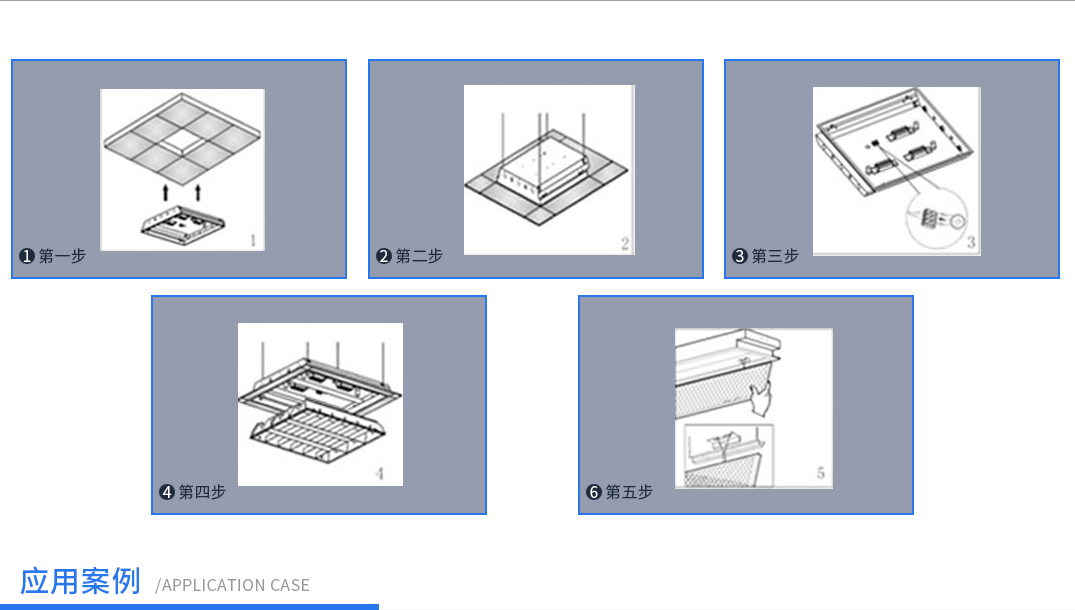 1

❶ 第一步

2

❷ 第二步

3

❸ 第三步

4

❹ 第四步

5

❻ 第五步

应用案例 /APPLICATION CASE