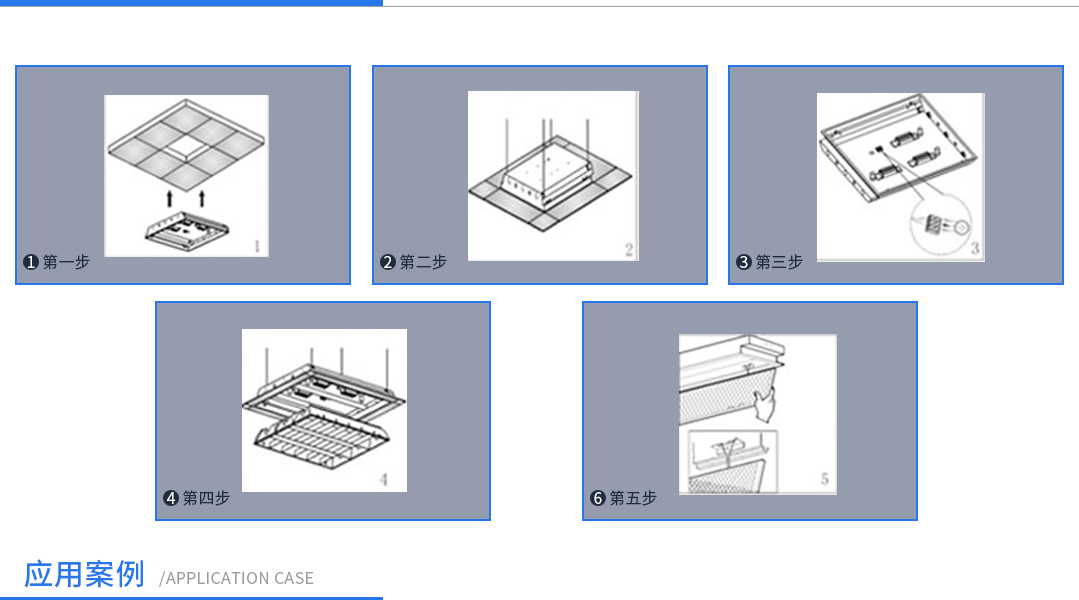 1

❶ 第一步

2

❷ 第二步

3

❸ 第三步

4

❹ 第四步

5

❻ 第五步

应用案例 /APPLICATION CASE